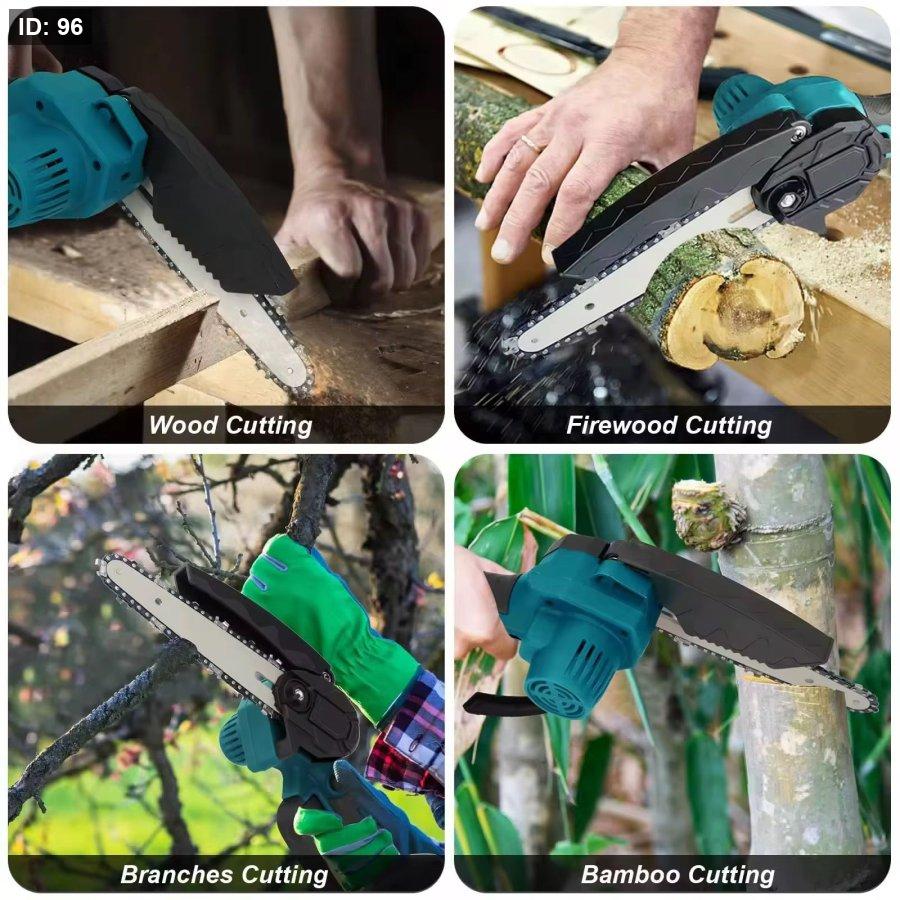 ID: 96

Wood Cutting

Firewood Cutting

Branches Cutting

Bamboo Cutting